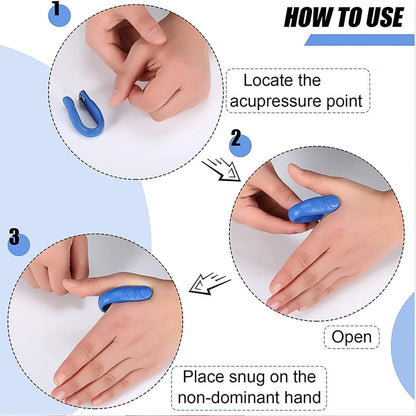 HOW TO USE

1

Locate the acupressure point

2

Open

3

Place snug on the non-dominant hand